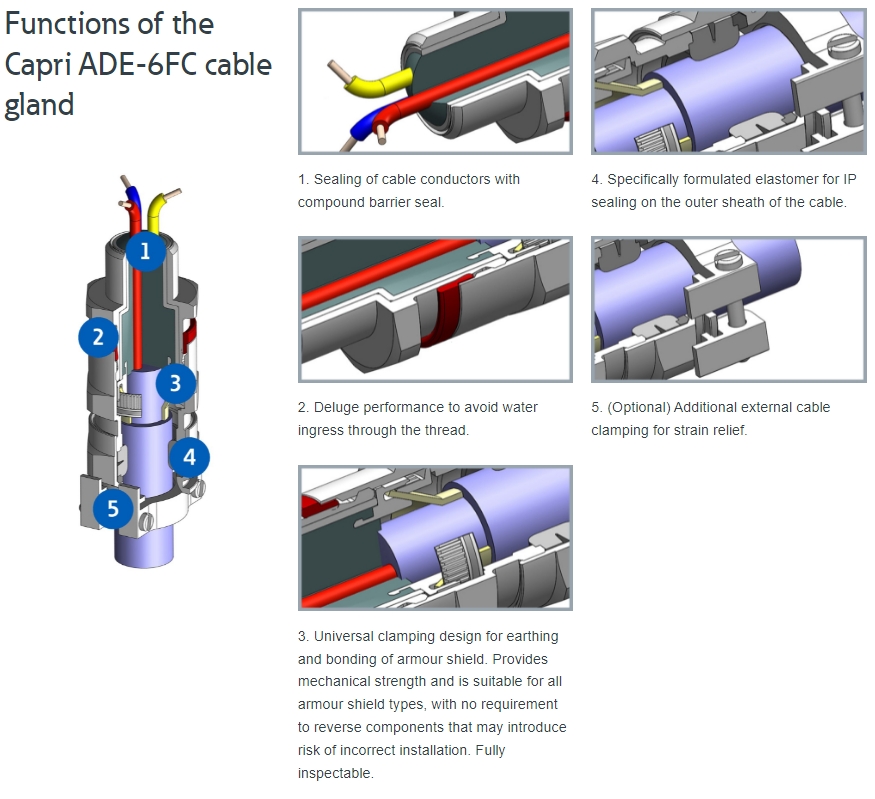 Functions of the Capri ADE-6FC cable gland

1

2

3

4

5

1. Sealing of cable conductors with compound barrier seal.

2. Deluge performance to avoid water ingress through the thread.

3. Universal clamping design for earthing and bonding of armour shield. Provides mechanical strength and is suitable for all armour shield types, with no requirement to reverse components that may introduce risk of incorrect installation. Fully inspectable.

4. Specifically formulated elastomer for IP sealing on the outer sheath of the cable.

5. (Optional) Additional external cable clamping for strain relief.